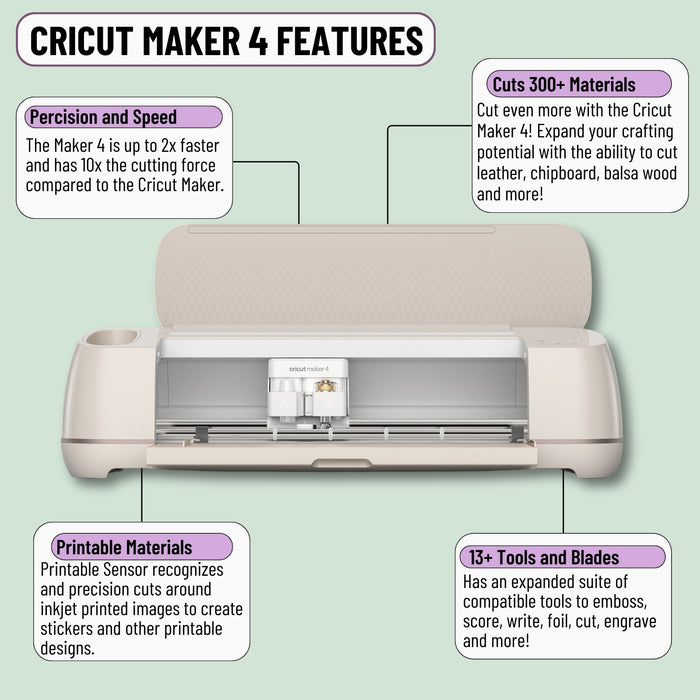 CRICUT MAKER 4 FEATURES

Percision and Speed
The Maker 4 is up to 2x faster and has 10x the cutting force compared to the Cricut Maker.

Cuts 300+ Materials
Cut even more with the Cricut Maker 4! Expand your crafting potential with the ability to cut leather, chipboard, balsa wood and more!

cricut maker 4

Printable Materials
Printable Sensor recognizes and precision cuts around inkjet printed images to create stickers and other printable designs.

13+ Tools and Blades
Has an expanded suite of compatible tools to emboss, score, write, foil, cut, engrave and more!