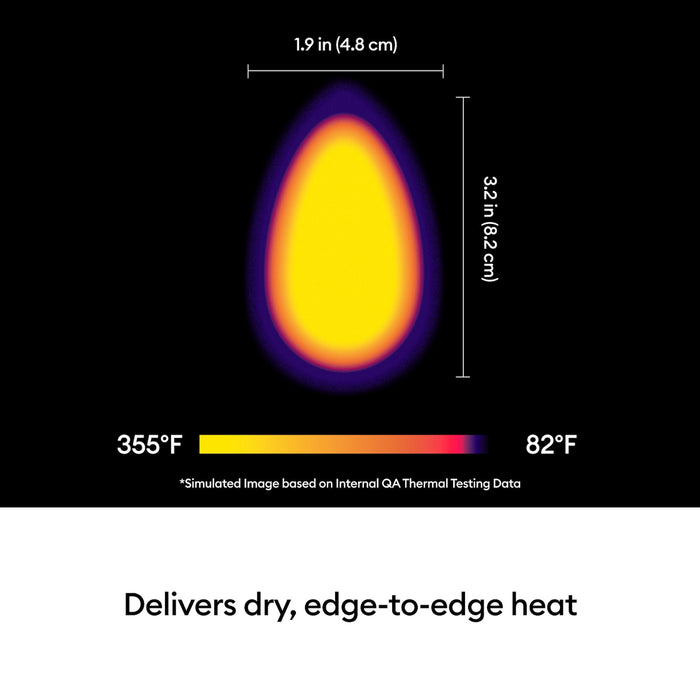 1.9 in (4.8 cm)

3.2 in (8.2 cm)

355°F

82°F

*Simulated Image based on Internal QA Thermal Testing Data

Delivers dry, edge-to-edge heat