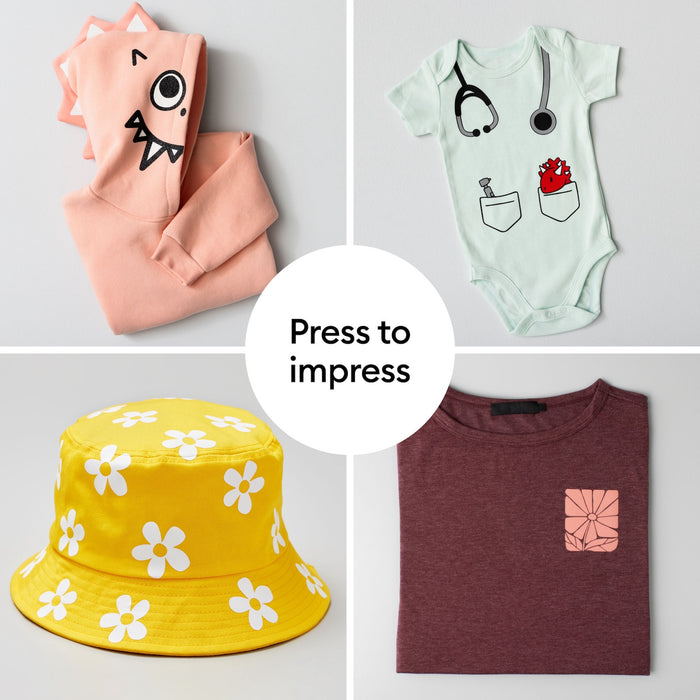 Press to impress