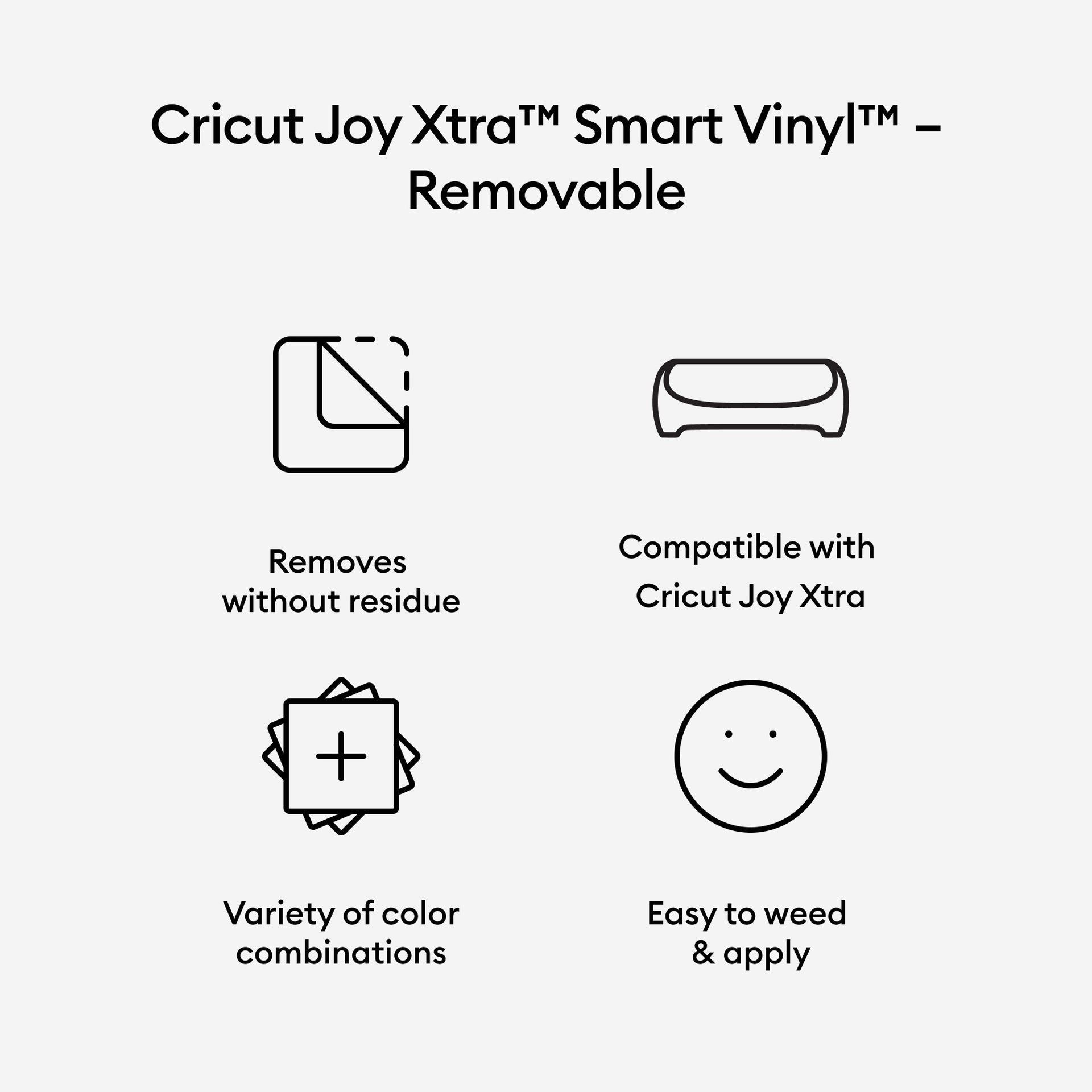 Cricut Joy Xtra™ Smart Vinyl™ – Removable

Removes without residue

Compatible with Cricut Joy Xtra

Variety of color combinations

Easy to weed & apply