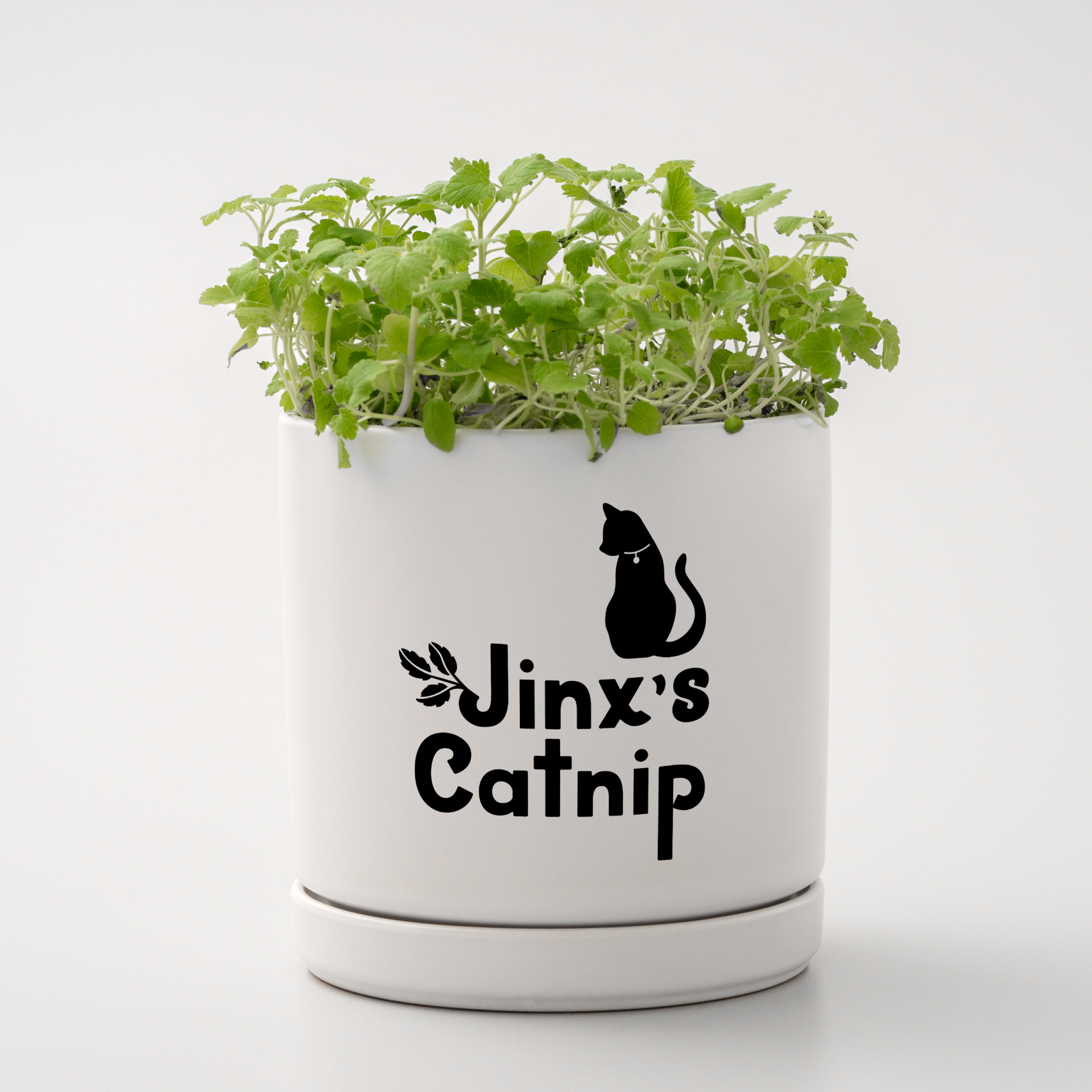 Jinx's
Catnip