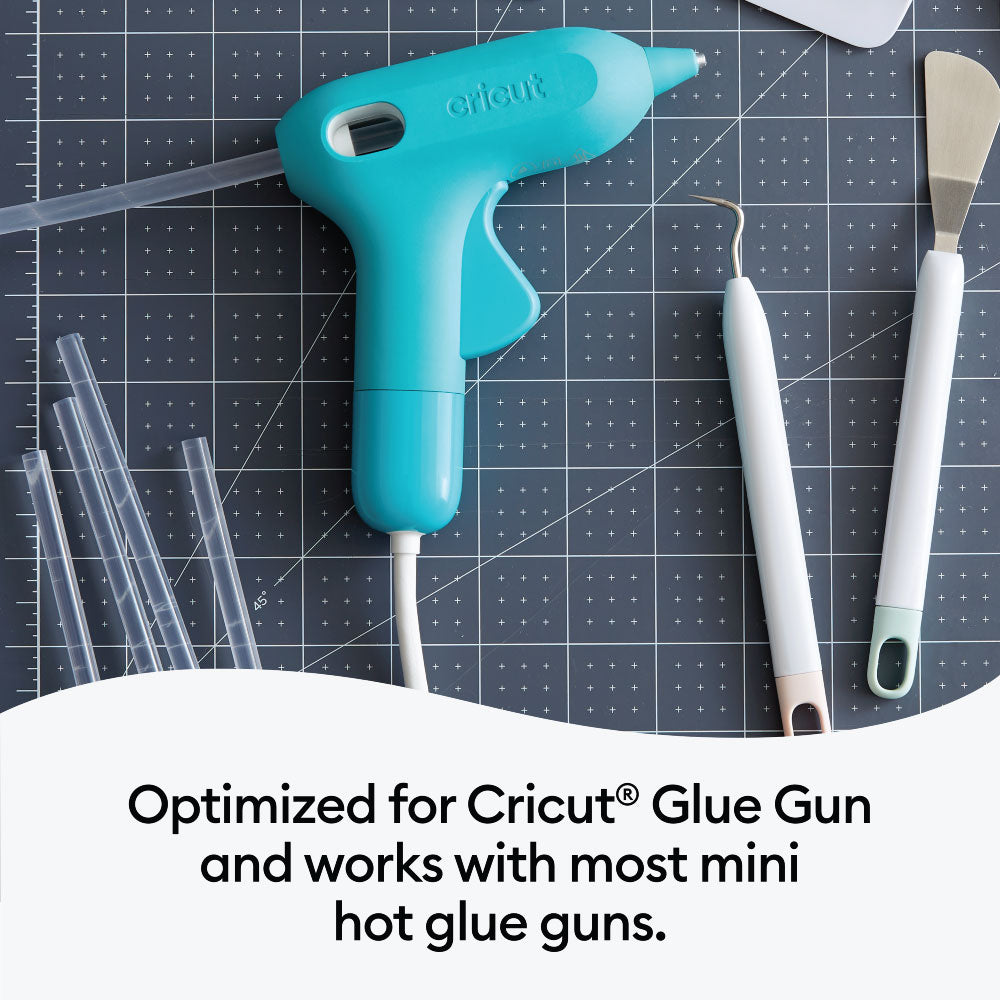 cricut

45°

Optimized for Cricut® Glue Gun and works with most mini hot glue guns.