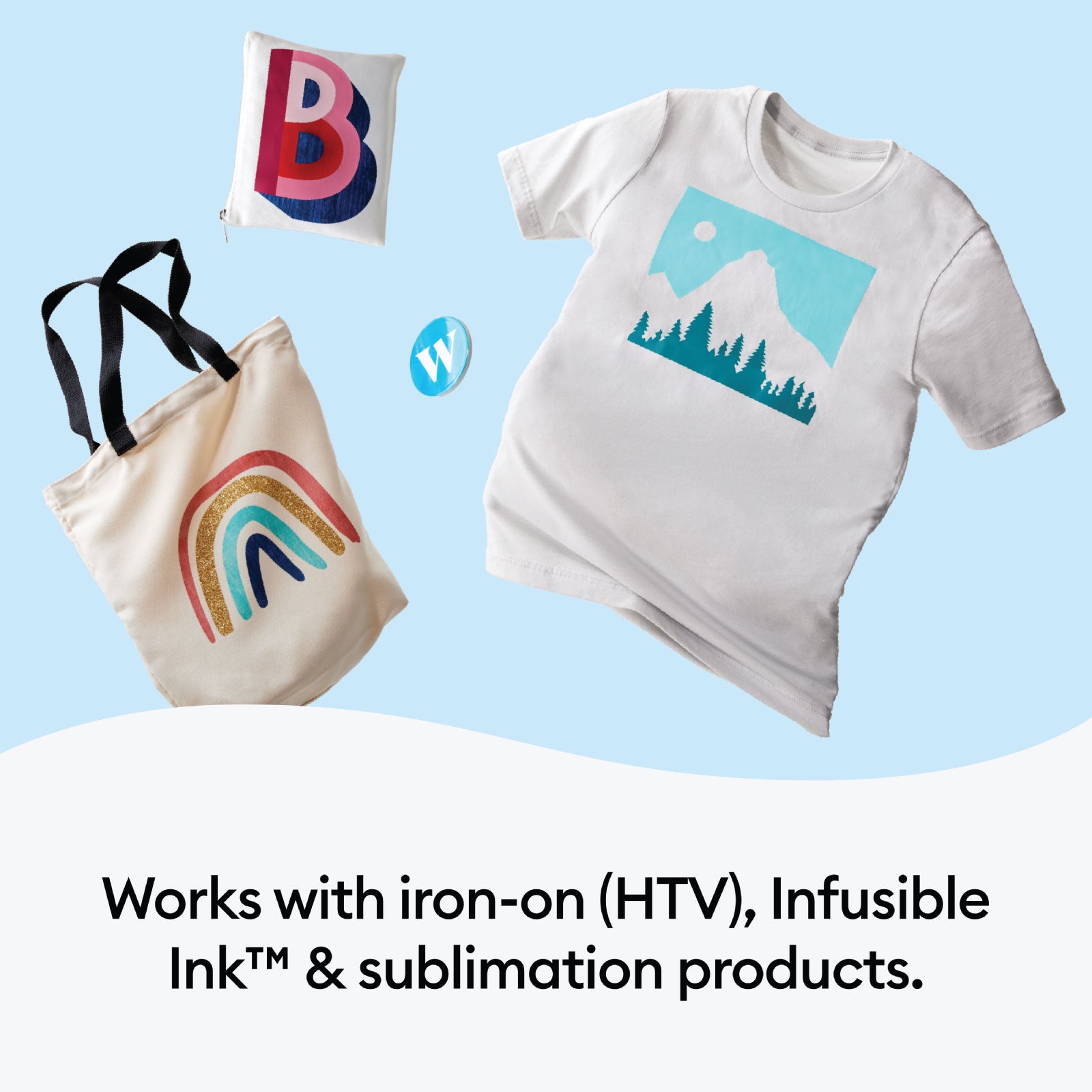 B

W

Works with iron-on (HTV), Infusible Ink™ & sublimation products.