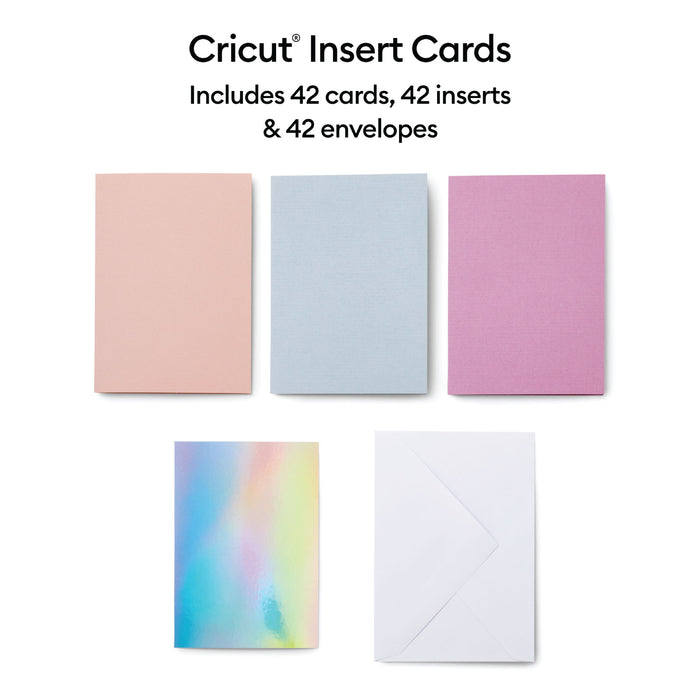 Cricut® Insert Cards

Includes 42 cards, 42 inserts & 42 envelopes