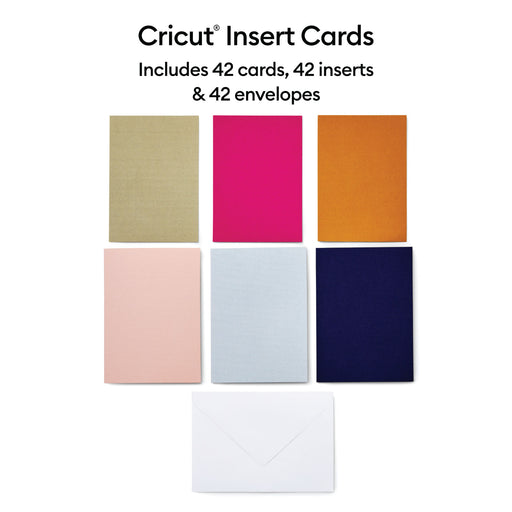 Cricut® Insert Cards
Includes 42 cards, 42 inserts & 42 envelopes