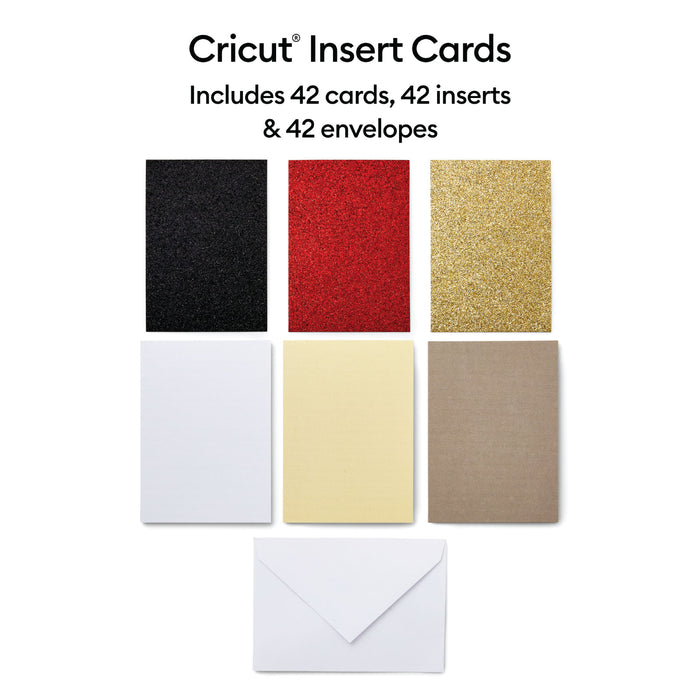 Cricut® Insert Cards

Includes 42 cards, 42 inserts & 42 envelopes