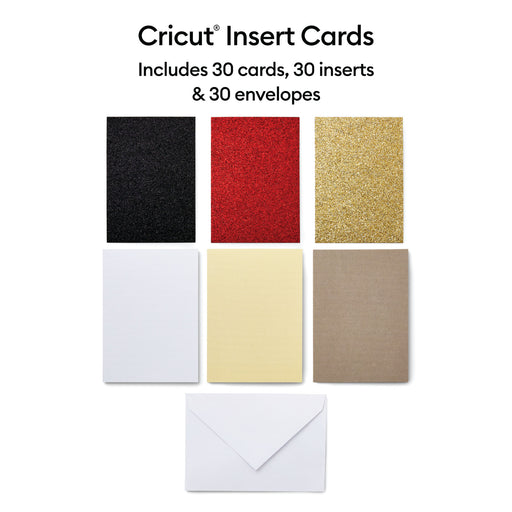 Cricut® Insert Cards

Includes 30 cards, 30 inserts & 30 envelopes