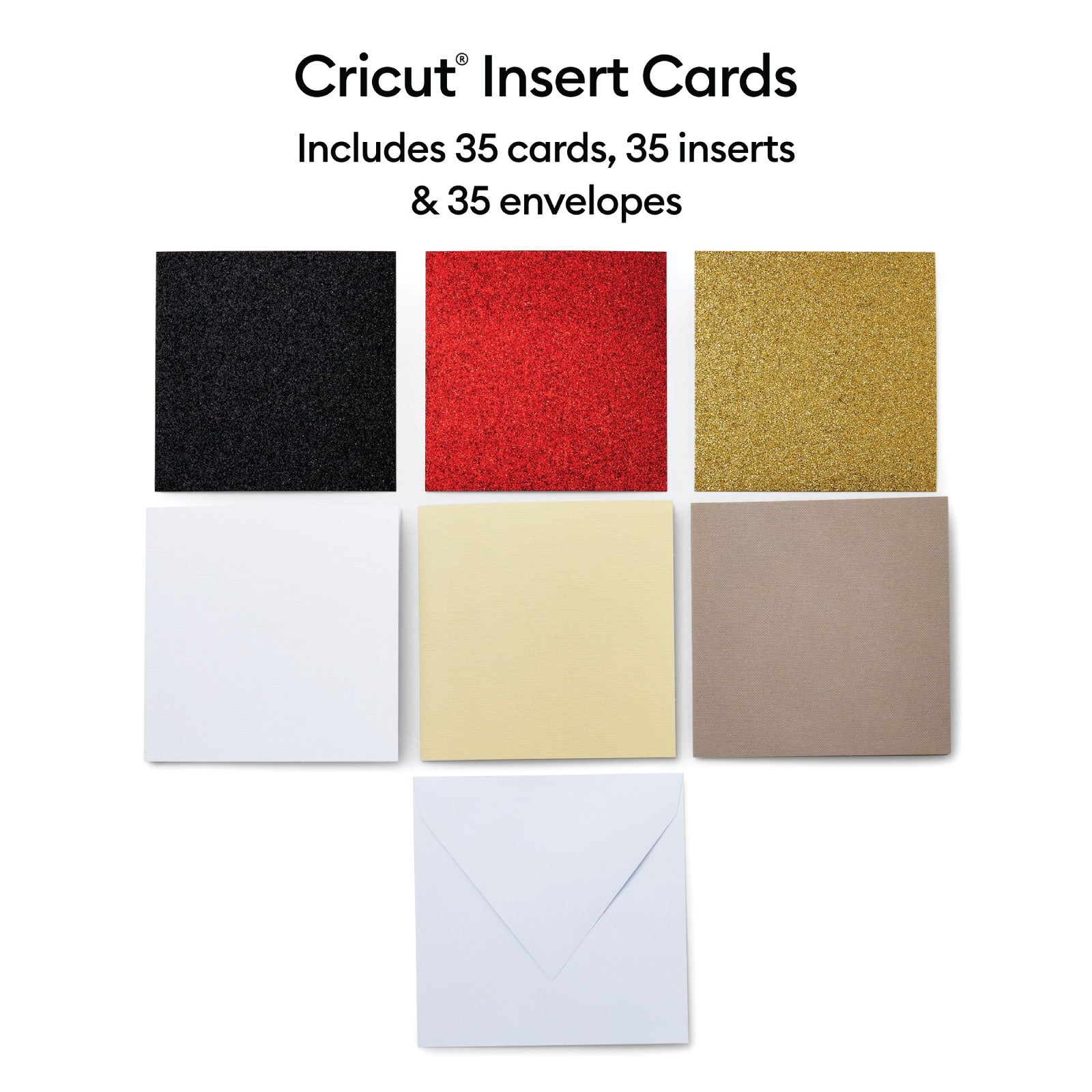 Cricut® Insert Cards

Includes 35 cards, 35 inserts & 35 envelopes