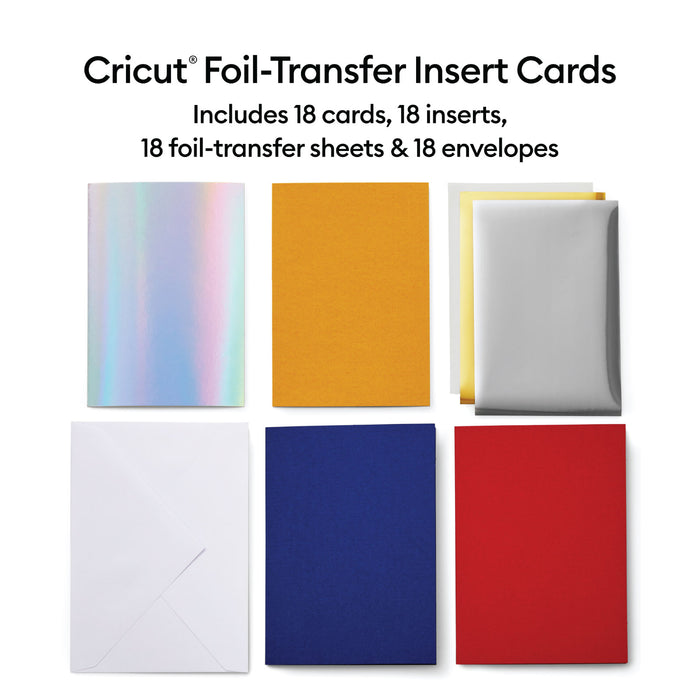 Cricut® Foil-Transfer Insert Cards

Includes 18 cards, 18 inserts, 18 foil-transfer sheets & 18 envelopes