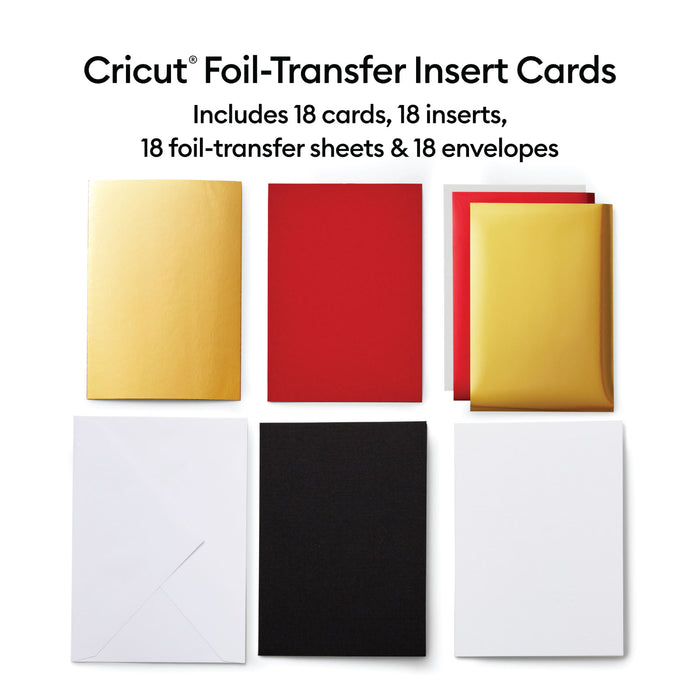 Cricut® Foil-Transfer Insert Cards

Includes 18 cards, 18 inserts, 18 foil-transfer sheets & 18 envelopes