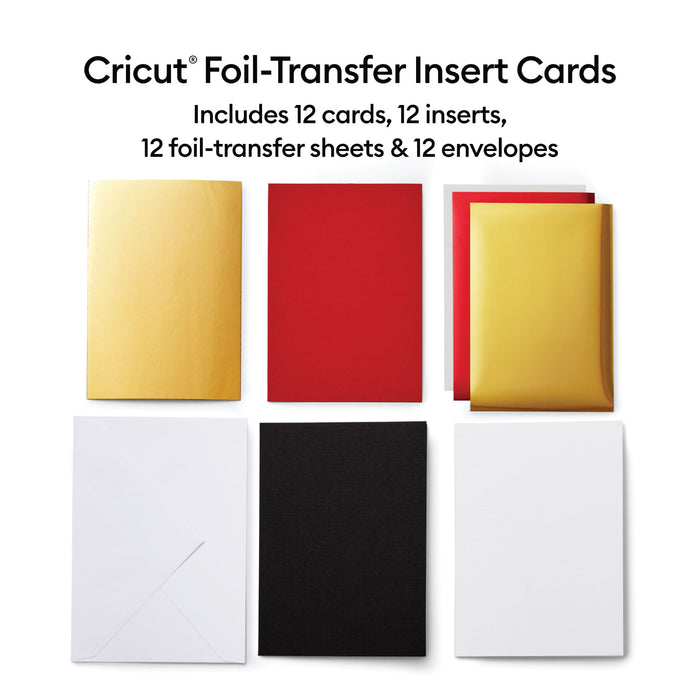 Cricut® Foil-Transfer Insert Cards
Includes 12 cards, 12 inserts,
12 foil-transfer sheets & 12 envelopes