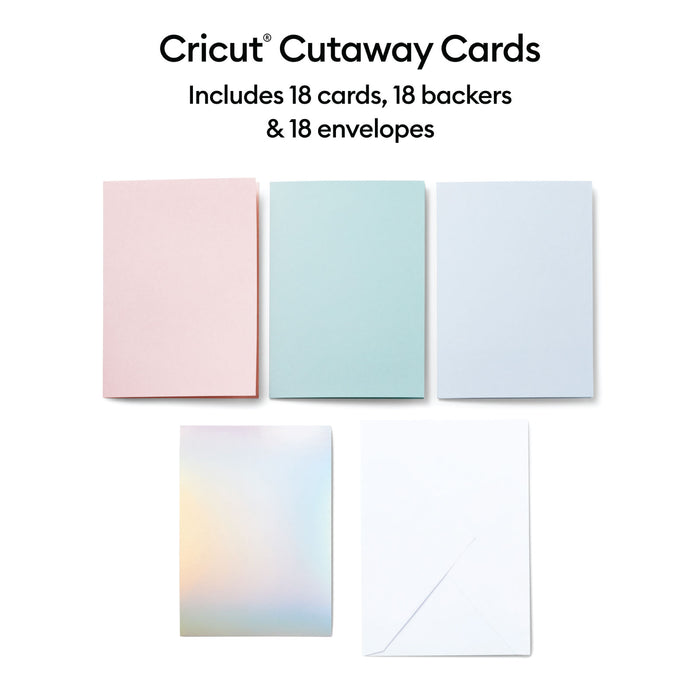 Cricut® Cutaway Cards

Includes 18 cards, 18 backers & 18 envelopes