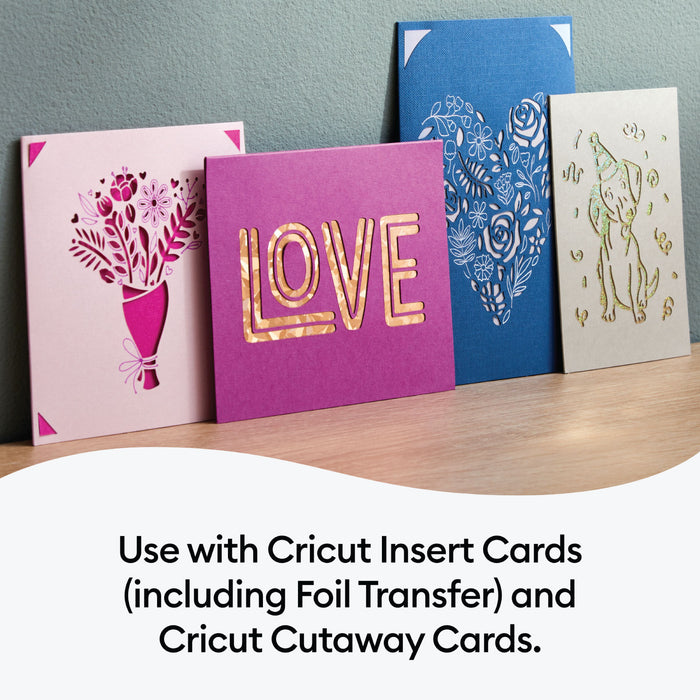 LOVE

Use with Cricut Insert Cards (including Foil Transfer) and Cricut Cutaway Cards.