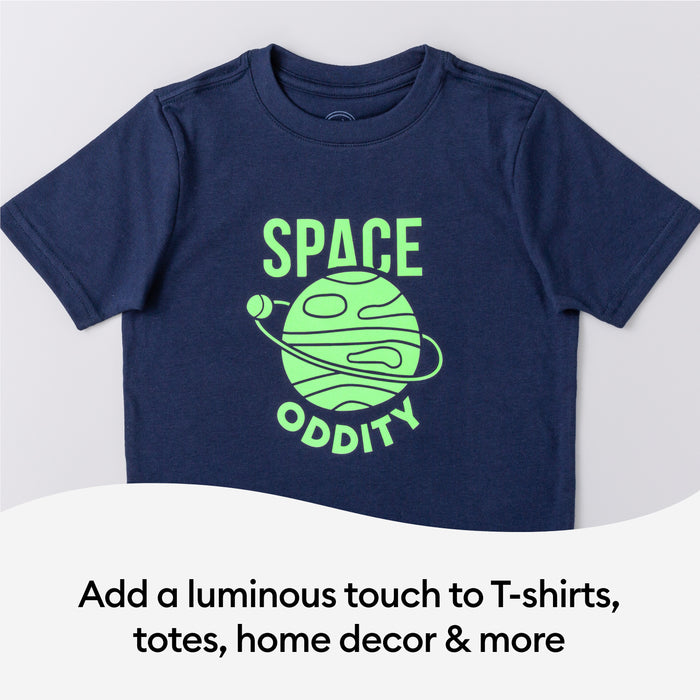 SPACE
ODDITY

Add a luminous touch to T-shirts, totes, home decor & more