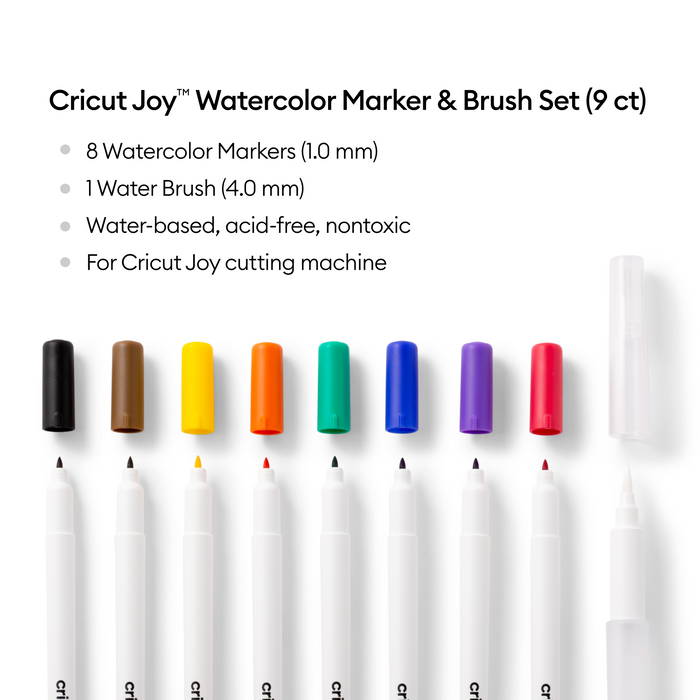 Cricut Joy™ Watercolor Marker & Brush Set (9 ct)

- 8 Watercolor Markers (1.0 mm)
- 1 Water Brush (4.0 mm)
- Water-based, acid-free, nontoxic
- For Cricut Joy cutting machine

cri
cri
cri
cri
cri
cri
cri
cri