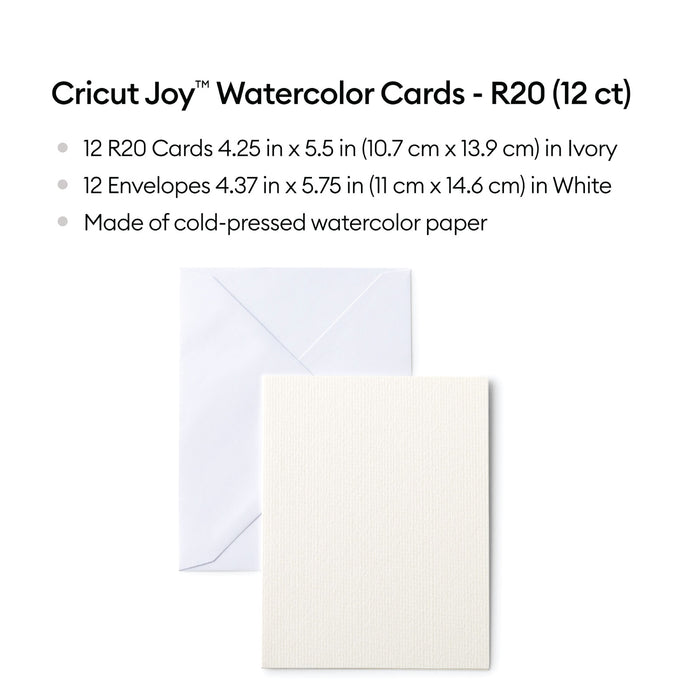 Cricut Joy™ Watercolor Cards - R20 (12 ct)

- 12 R20 Cards 4.25 in x 5.5 in (10.7 cm x 13.9 cm) in Ivory
- 12 Envelopes 4.37 in x 5.75 in (11 cm x 14.6 cm) in White
- Made of cold-pressed watercolor paper