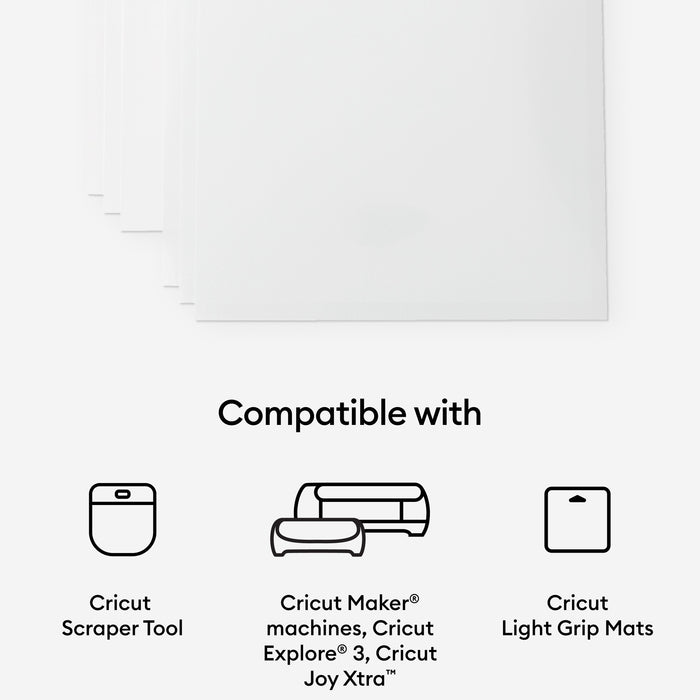 Compatible with

Cricut Scraper Tool

Cricut Maker® machines, Cricut Explore® 3, Cricut Joy Xtra™

Cricut Light Grip Mats