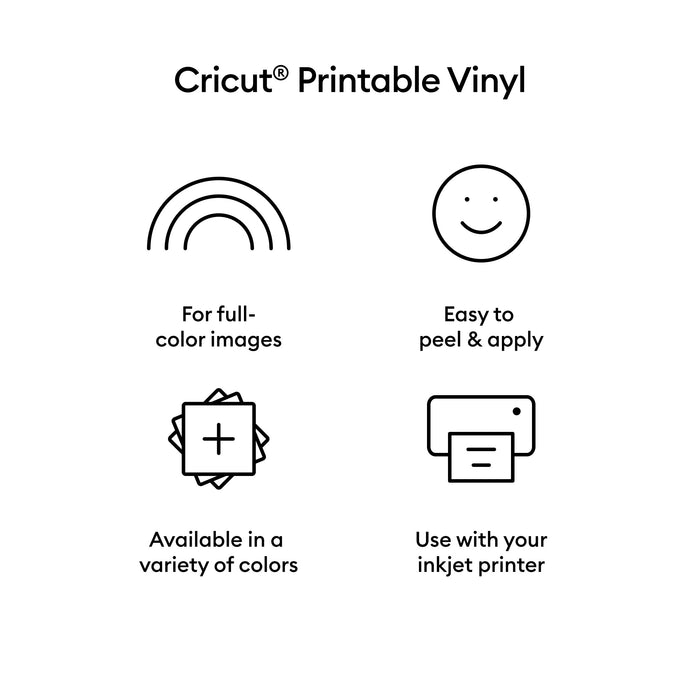 Cricut® Printable Vinyl

For full-color images

Easy to peel & apply

Available in a variety of colors

Use with your inkjet printer