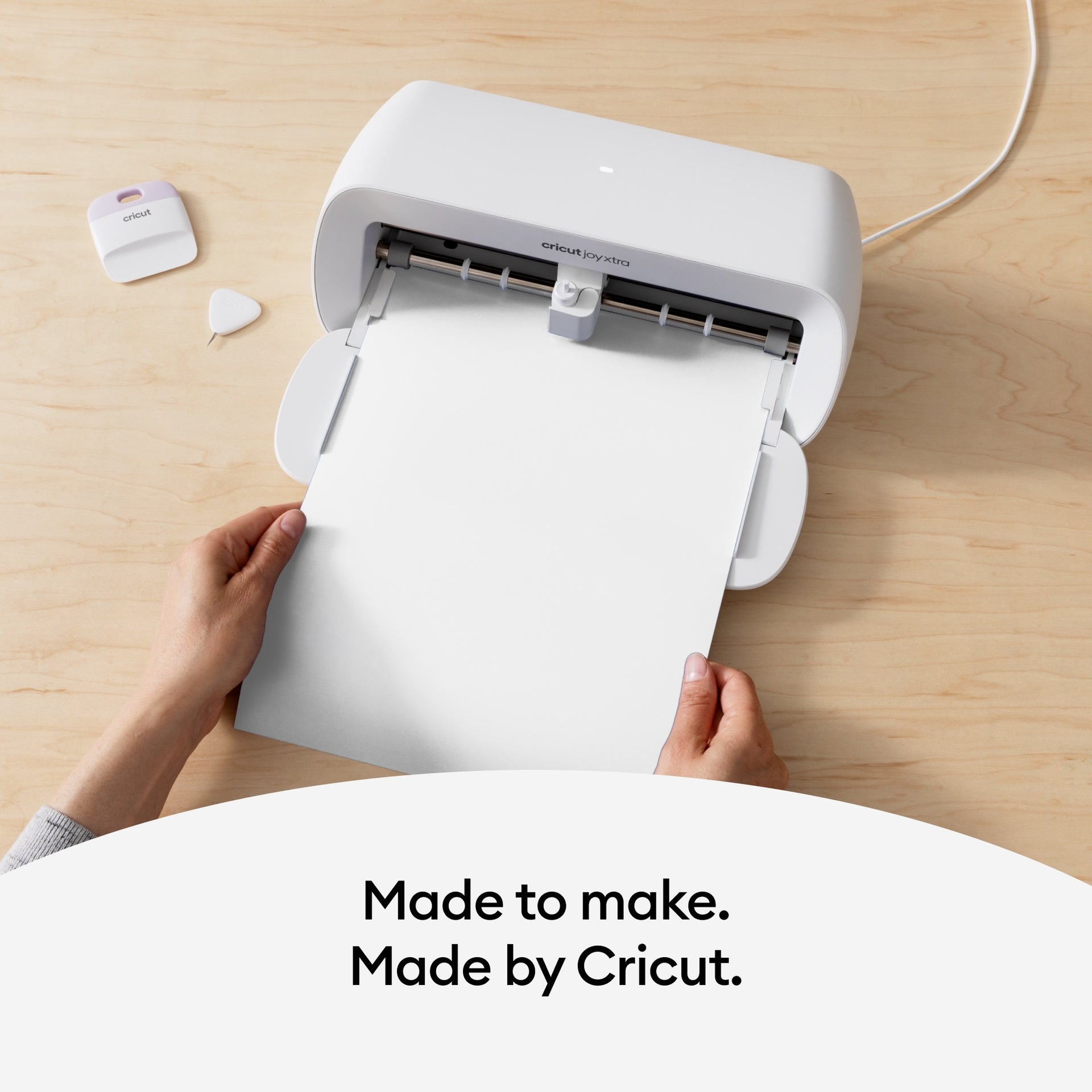 cricut

cricut

cricut joy xtra

Made to make.
Made by Cricut.