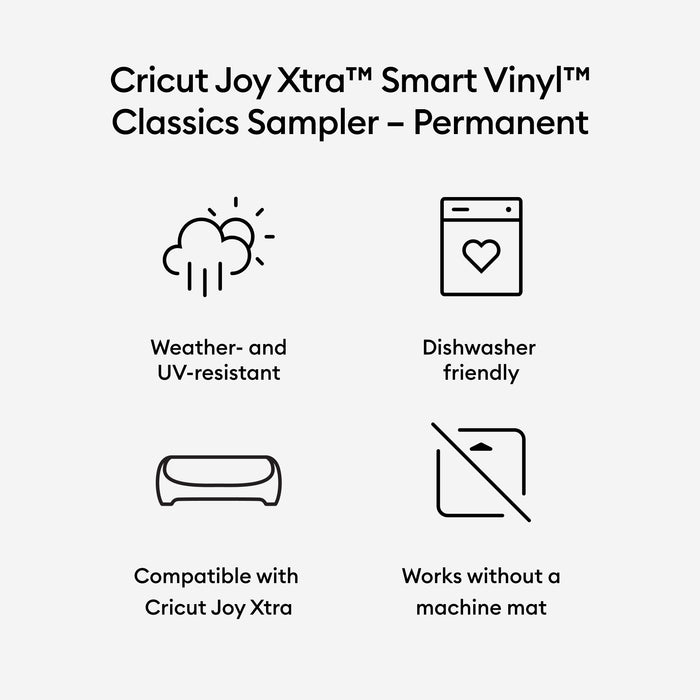 Cricut Joy Xtra™ Smart Vinyl™ Classics Sampler – Permanent

Weather- and UV-resistant

Dishwasher friendly

Compatible with Cricut Joy Xtra

Works without a machine mat