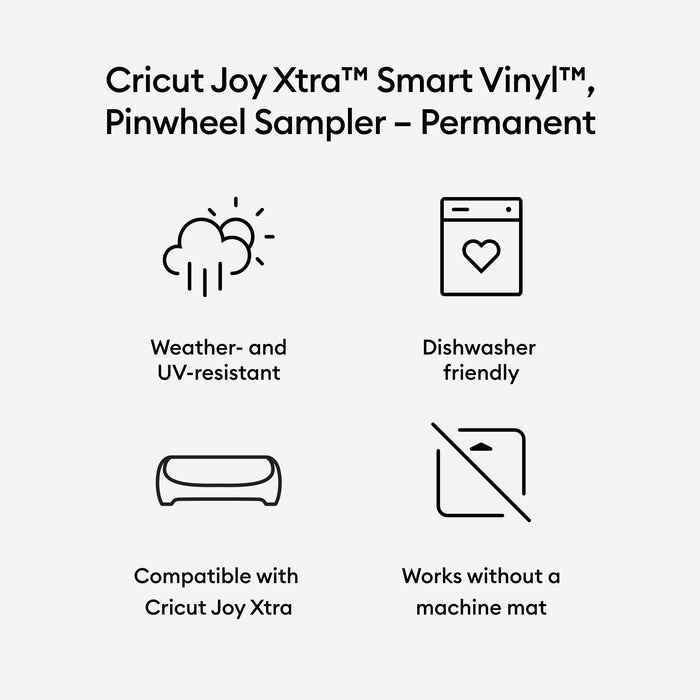 Cricut Joy Xtra™ Smart Vinyl™, Pinwheel Sampler – Permanent

Weather- and UV-resistant

Dishwasher friendly

Compatible with Cricut Joy Xtra

Works without a machine mat