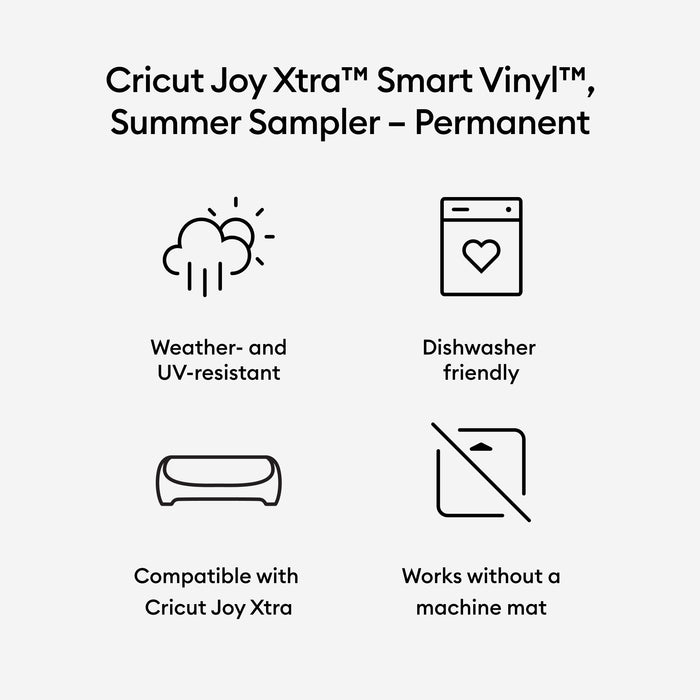 Cricut Joy Xtra™ Smart Vinyl™, Summer Sampler – Permanent

Weather- and UV-resistant

Dishwasher friendly

Compatible with Cricut Joy Xtra

Works without a machine mat