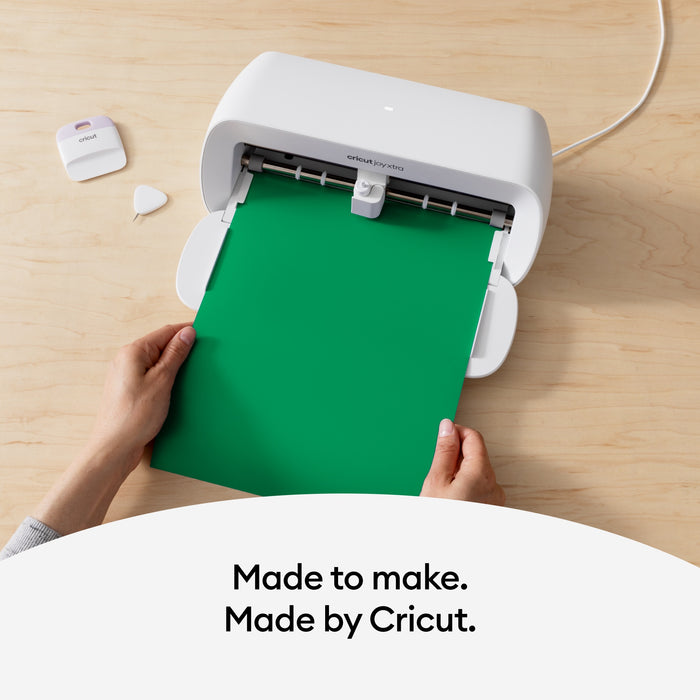 cricut

cricut joy xtra

Made to make.
Made by Cricut.