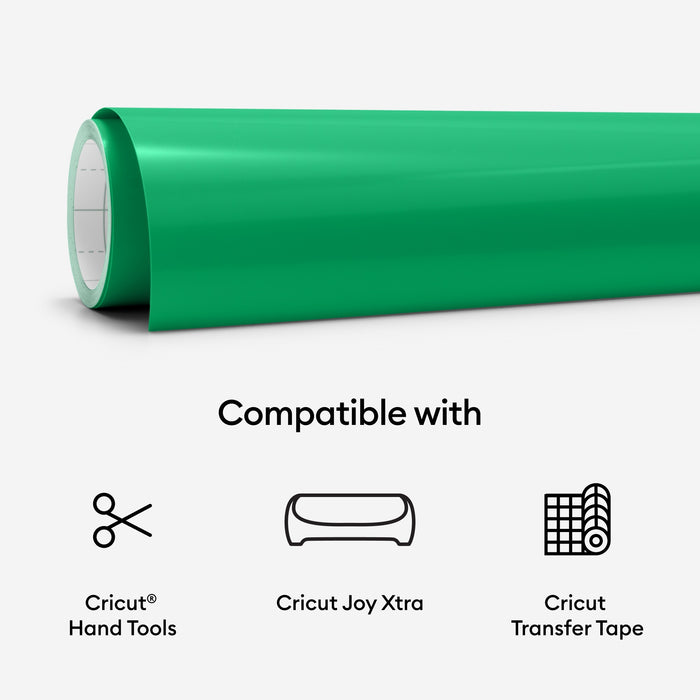 Compatible with

Cricut® Hand Tools

Cricut Joy Xtra

Cricut Transfer Tape