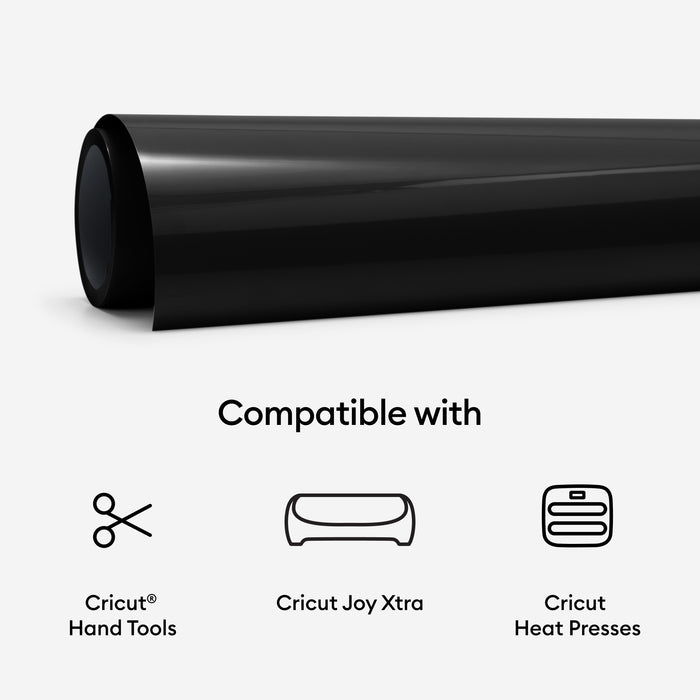 Compatible with

Cricut® Hand Tools

Cricut Joy Xtra

Cricut Heat Presses