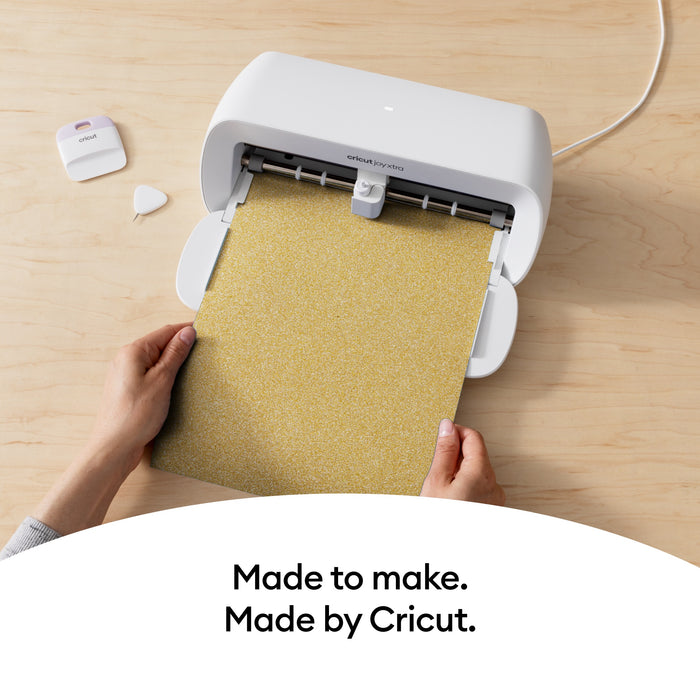 cricut

cricut joy xtra

Made to make.
Made by Cricut.