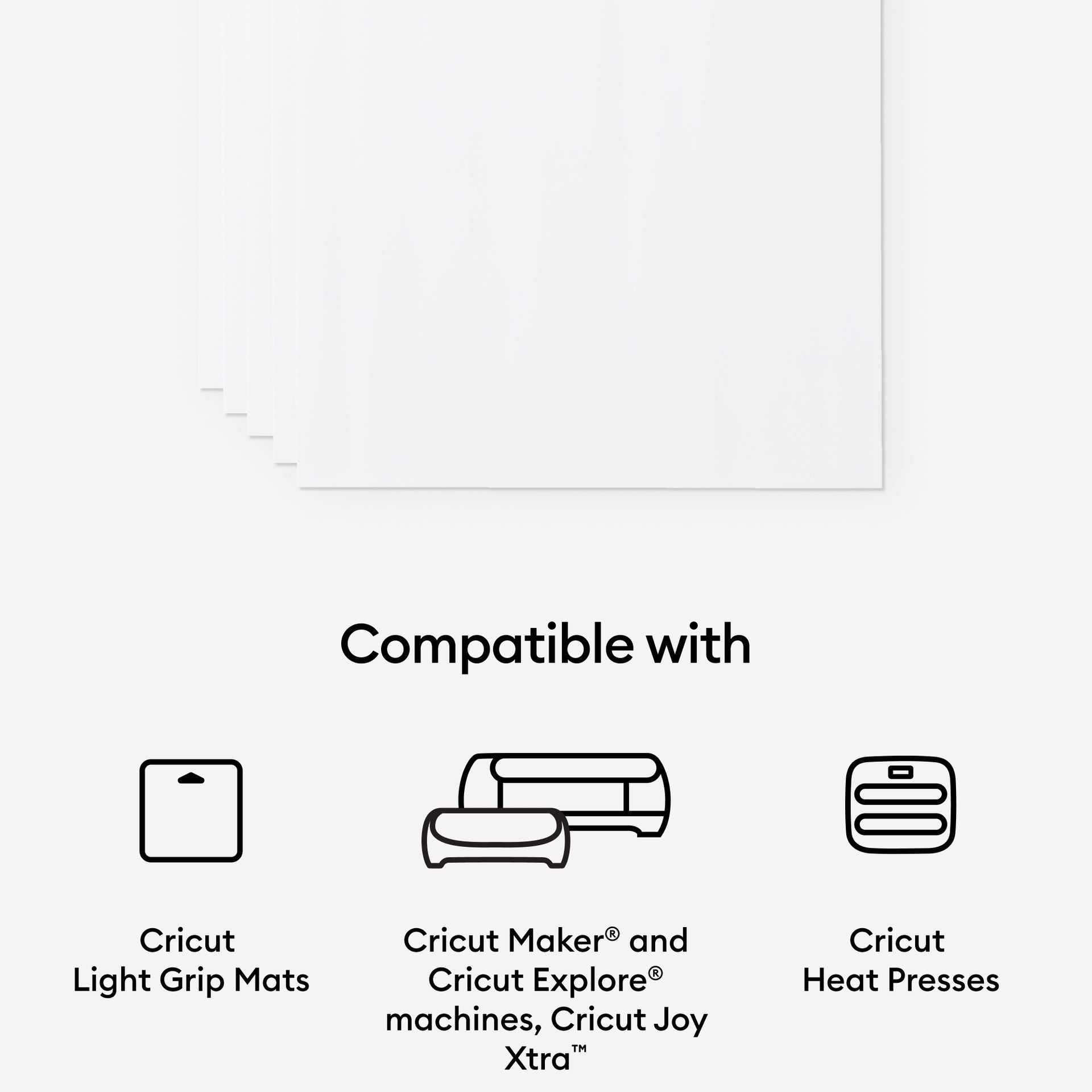 Compatible with

Cricut Light Grip Mats

Cricut Maker® and Cricut Explore® machines, Cricut Joy Xtra™

Cricut Heat Presses