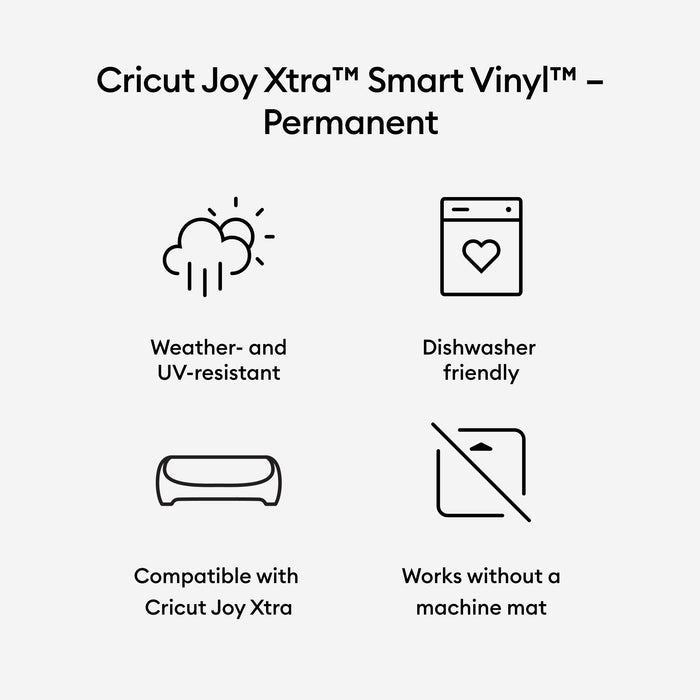 Cricut Joy Xtra™ Smart Vinyl™ – Permanent

Weather- and UV-resistant

Dishwasher friendly

Compatible with Cricut Joy Xtra

Works without a machine mat