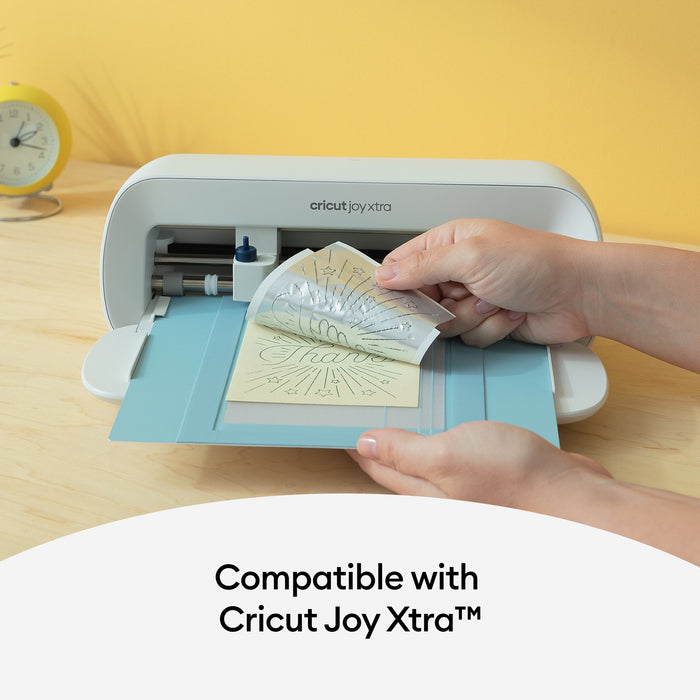 cricut joy xtra

Thanks

Compatible with Cricut Joy Xtra™