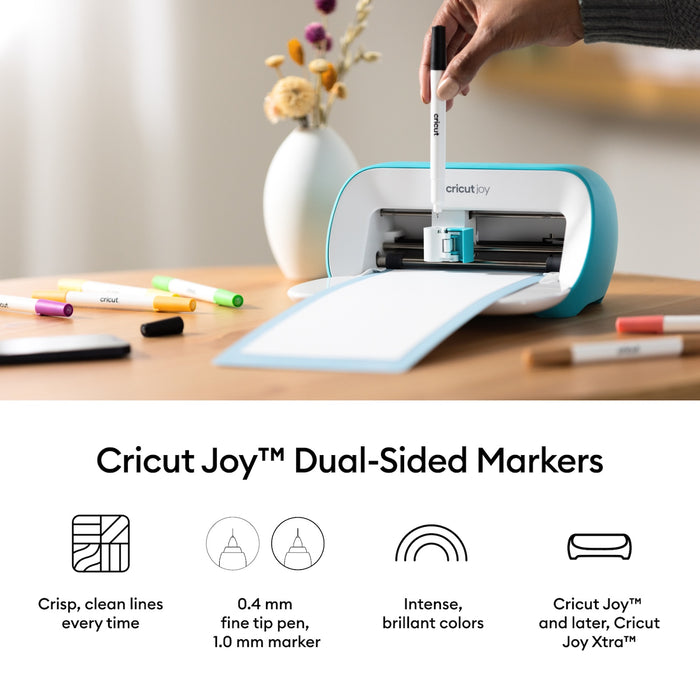 cricut

cricut joy

cricut

Cricut Joy™ Dual-Sided Markers

Crisp, clean lines every time

0.4 mm fine tip pen, 1.0 mm marker

Intense, brillant colors

Cricut Joy™ and later, Cricut Joy Xtra™