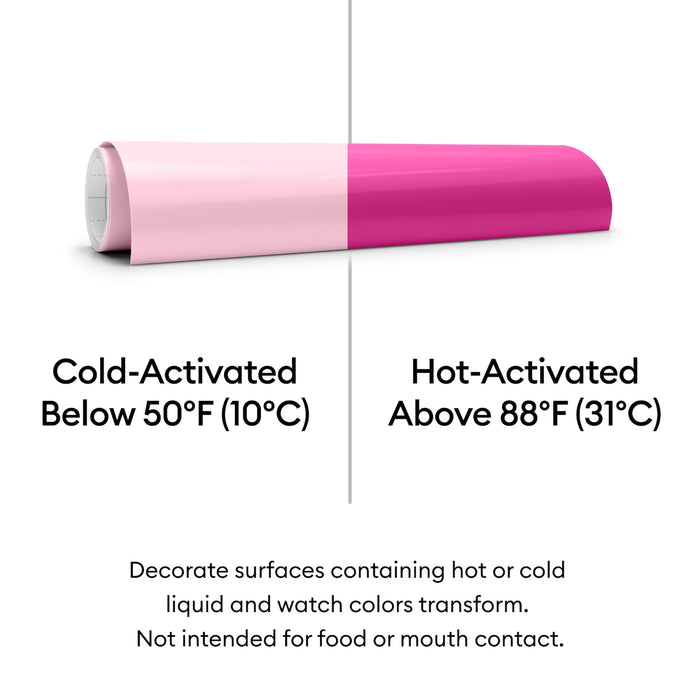 Cold-Activated
Below 50°F (10°C)

Hot-Activated
Above 88°F (31°C)

Decorate surfaces containing hot or cold liquid and watch colors transform. Not intended for food or mouth contact.