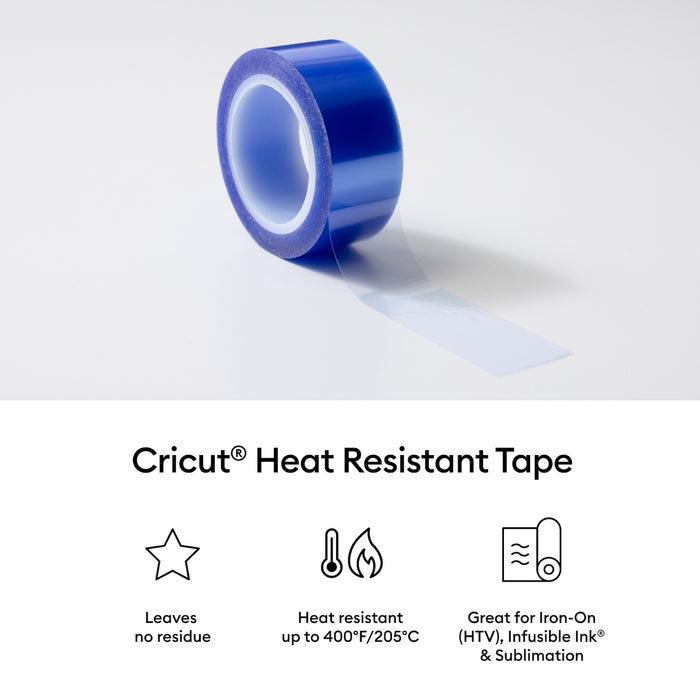 Cricut® Heat Resistant Tape

Leaves no residue

Heat resistant up to 400°F/205°C

Great for Iron-On (HTV), Infusible Ink® & Sublimation