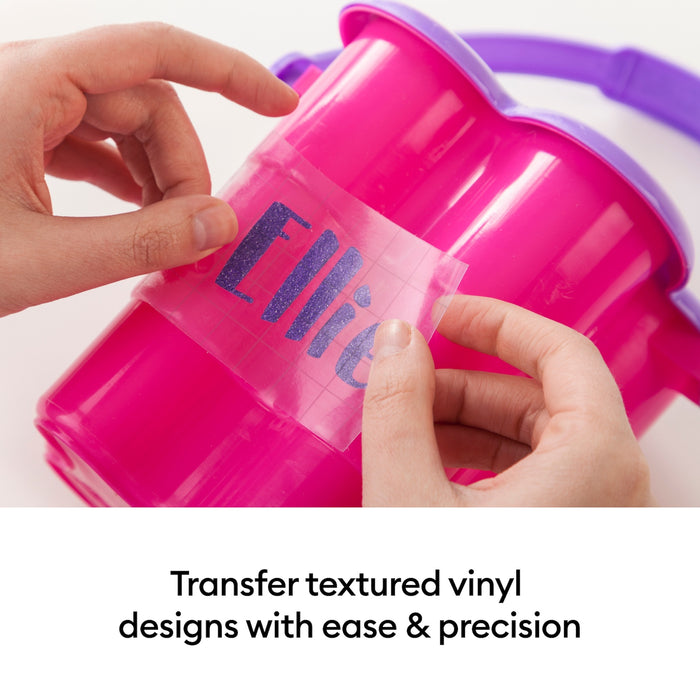 Ellie

Transfer textured vinyl designs with ease & precision