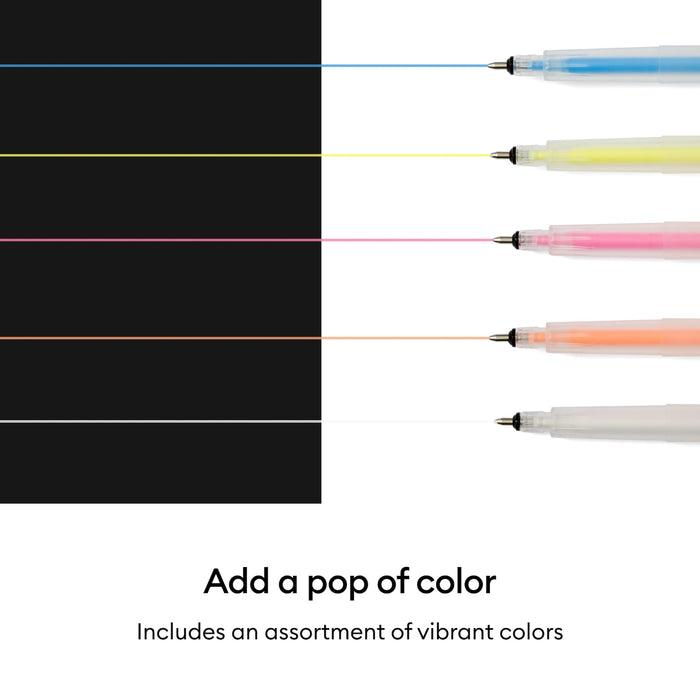 Add a pop of color

Includes an assortment of vibrant colors