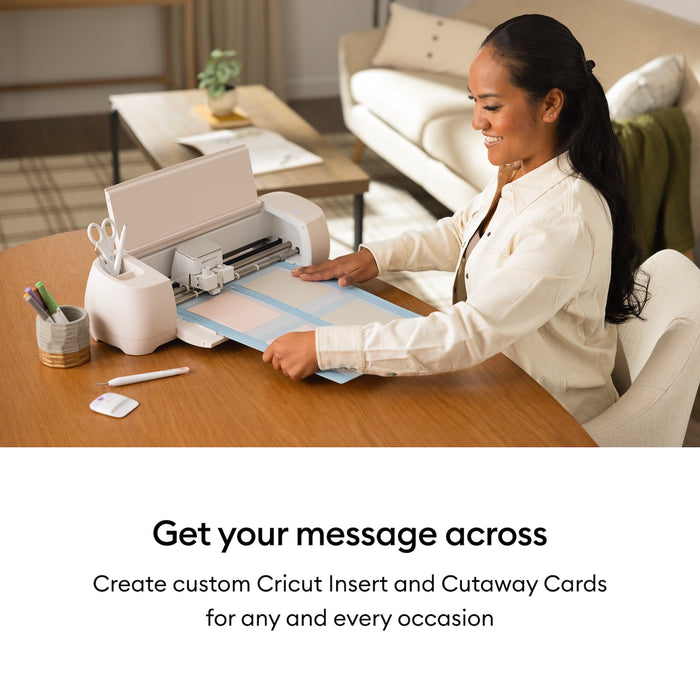 Get your message across

Create custom Cricut Insert and Cutaway Cards for any and every occasion