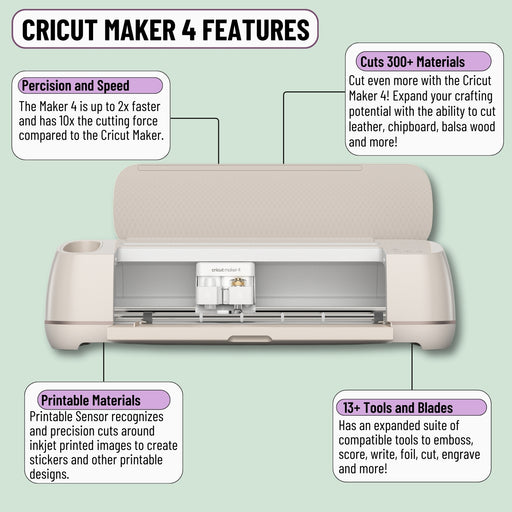 CRICUT MAKER 4 FEATURES

Percision and Speed
The Maker 4 is up to 2x faster and has 10x the cutting force compared to the Cricut Maker.

Cuts 300+ Materials
Cut even more with the Cricut Maker 4! Expand your crafting potential with the ability to cut leather, chipboard, balsa wood and more!

cricut maker 4

Printable Materials
Printable Sensor recognizes and precision cuts around inkjet printed images to create stickers and other printable designs.

13+ Tools and Blades
Has an expanded suite of compatible tools to emboss, score, write, foil, cut, engrave and more!