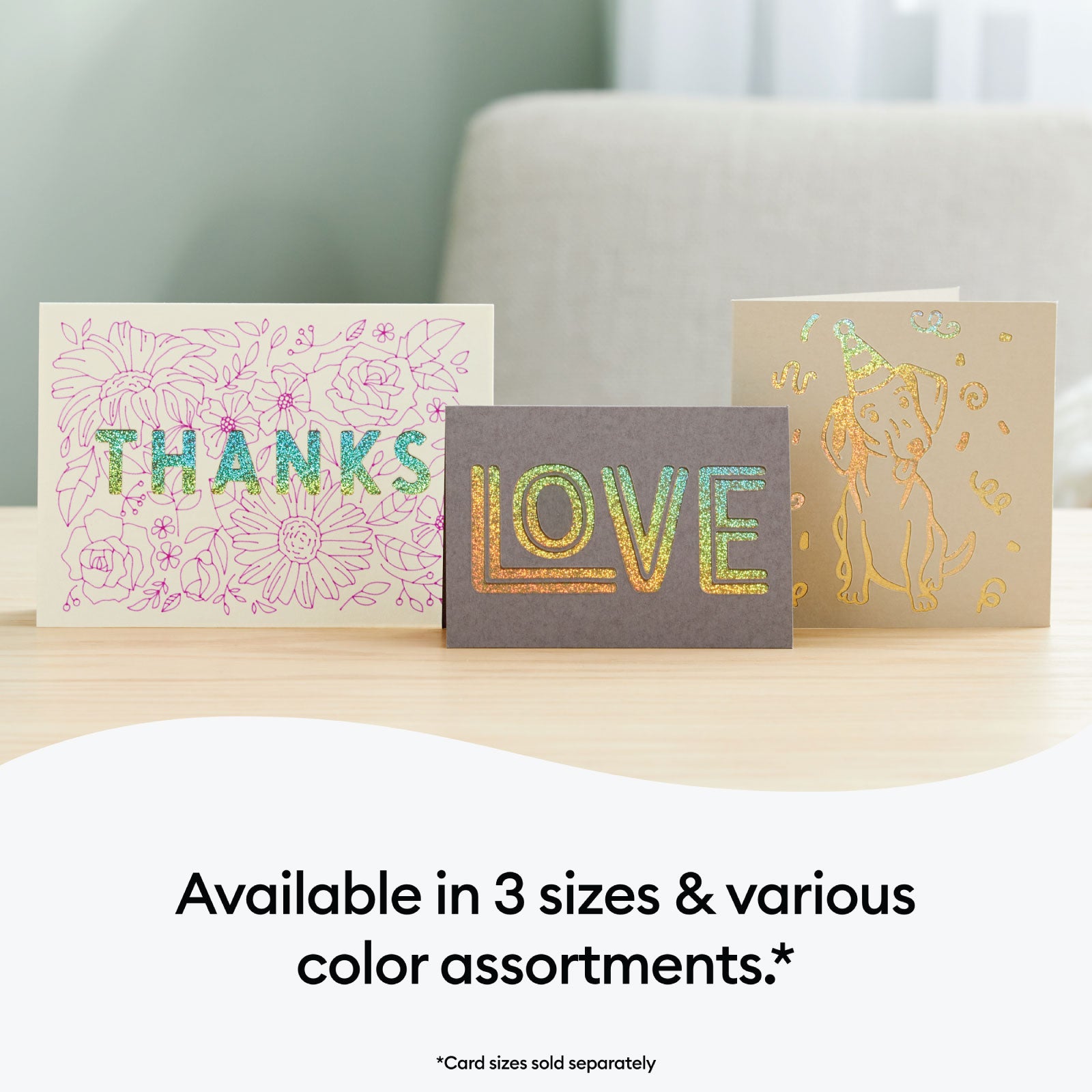 THANKS

LOVE

Available in 3 sizes & various color assortments.*

*Card sizes sold separately