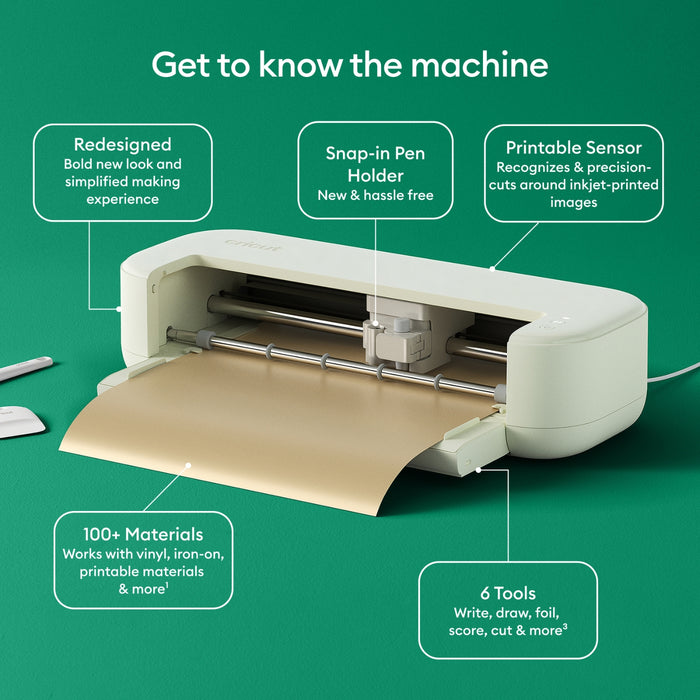 Get to know the machine

Redesigned
Bold new look and simplified making experience

Snap-in Pen Holder
New & hassle free

Printable Sensor
Recognizes & precision-cuts around inkjet-printed images

cricut

100+ Materials
Works with vinyl, iron-on, printable materials & more$^1$

6 Tools
Write, draw, foil, score, cut & more$^3$