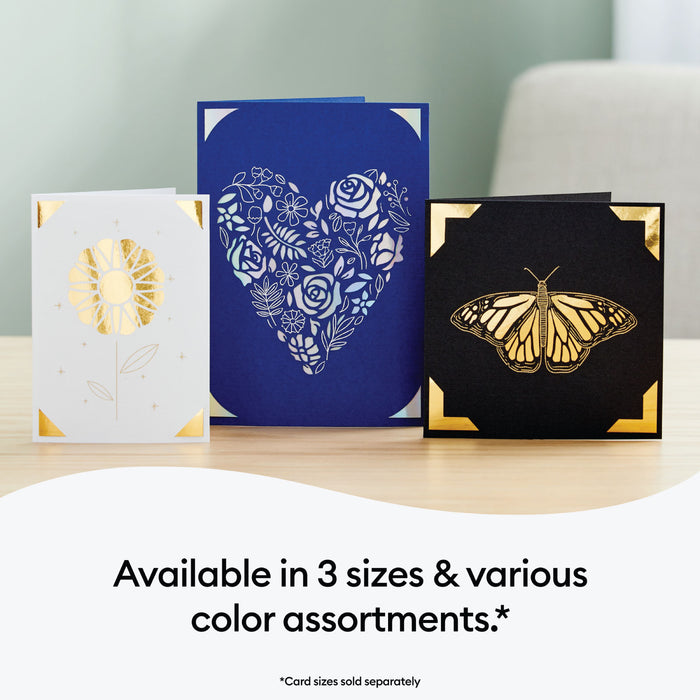 Available in 3 sizes & various color assortments.*

*Card sizes sold separately