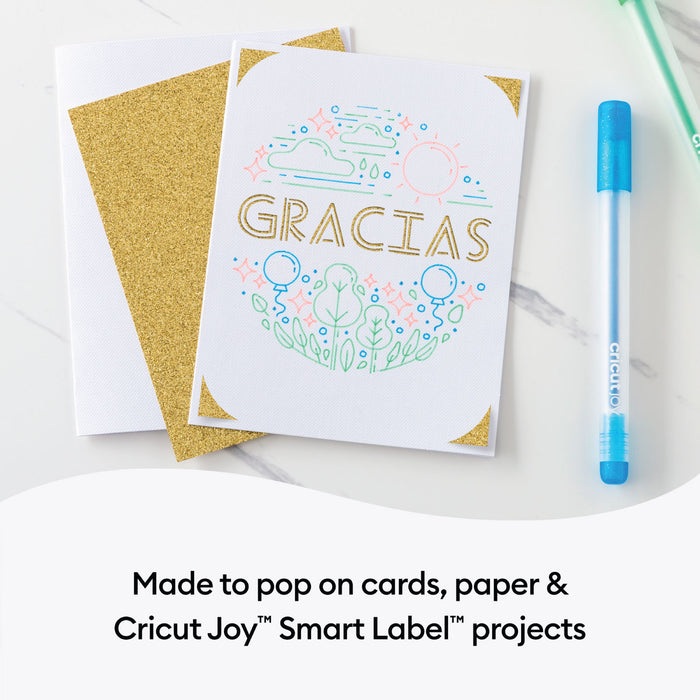 GRACIAS

cricut joy

Made to pop on cards, paper & Cricut Joy™ Smart Label™ projects