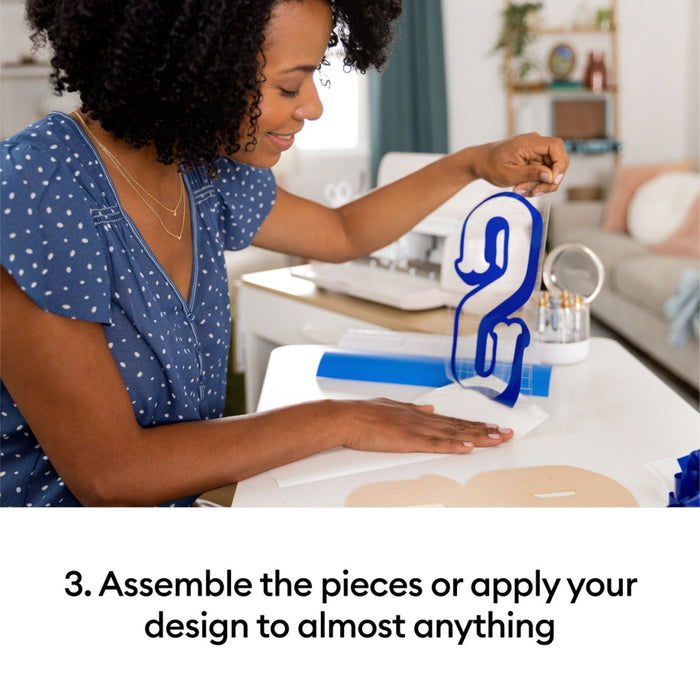 3. Assemble the pieces or apply your design to almost anything