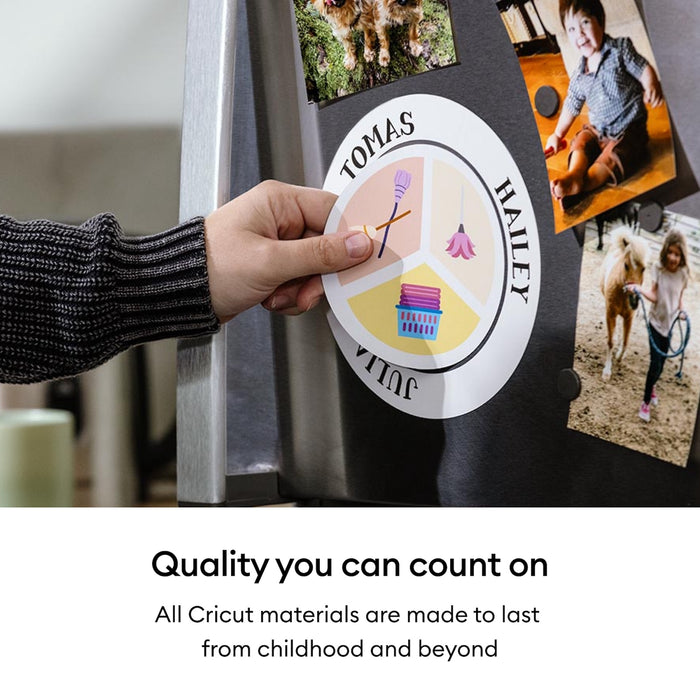 TOMAS
HAILEY
JULIA

Quality you can count on

All Cricut materials are made to last from childhood and beyond