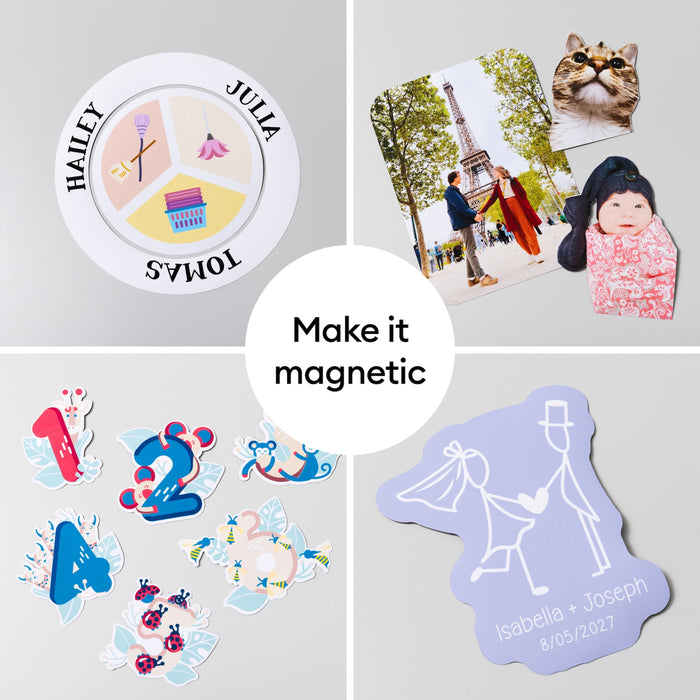 HAILEY
JULIA
TOMAS

Make it magnetic

1
2
4

Isabella + Joseph
8/05/2027