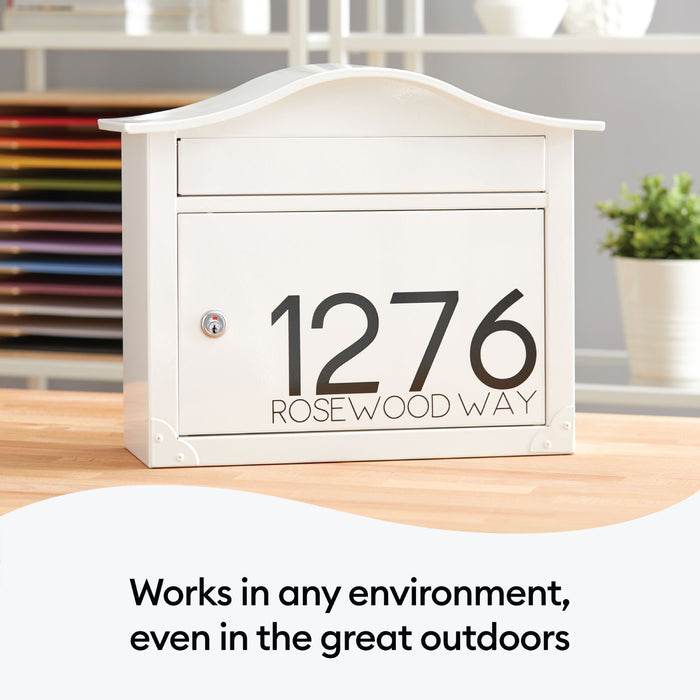 1276
ROSEWOOD WAY

Works in any environment, even in the great outdoors