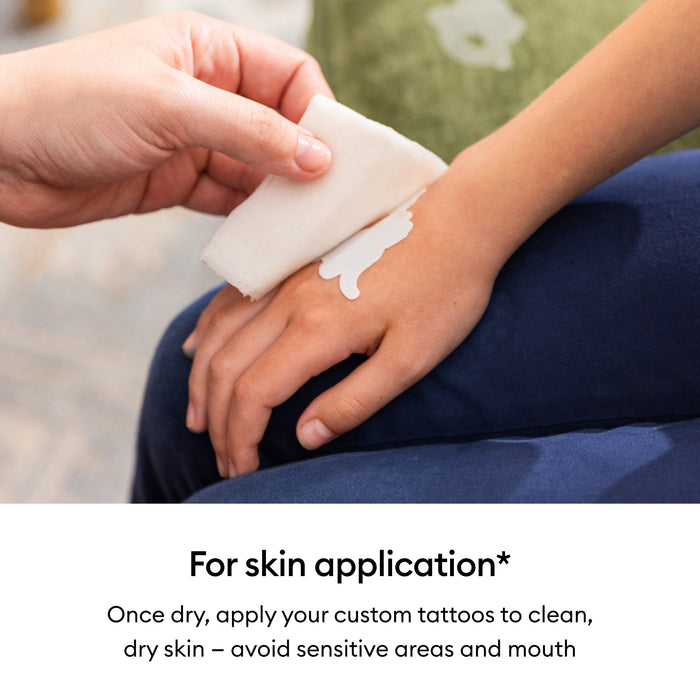 For skin application*

Once dry, apply your custom tattoos to clean, dry skin – avoid sensitive areas and mouth