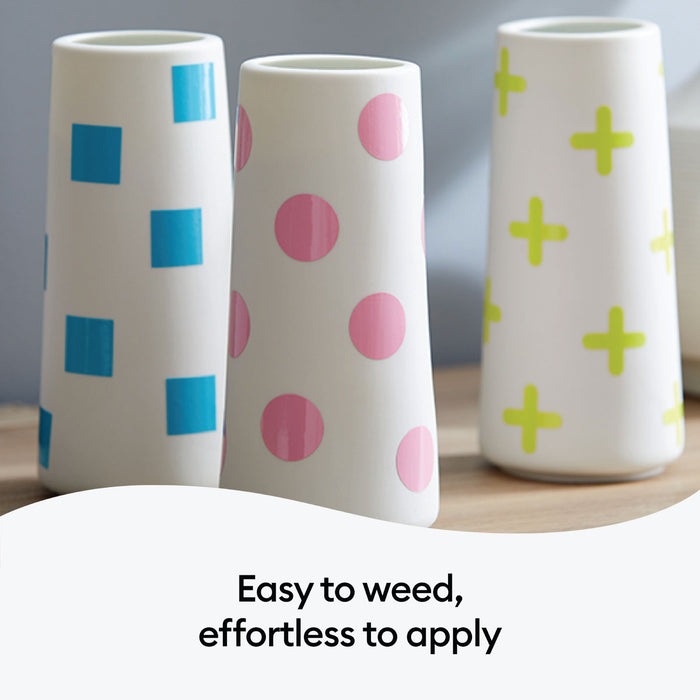 Easy to weed,
effortless to apply